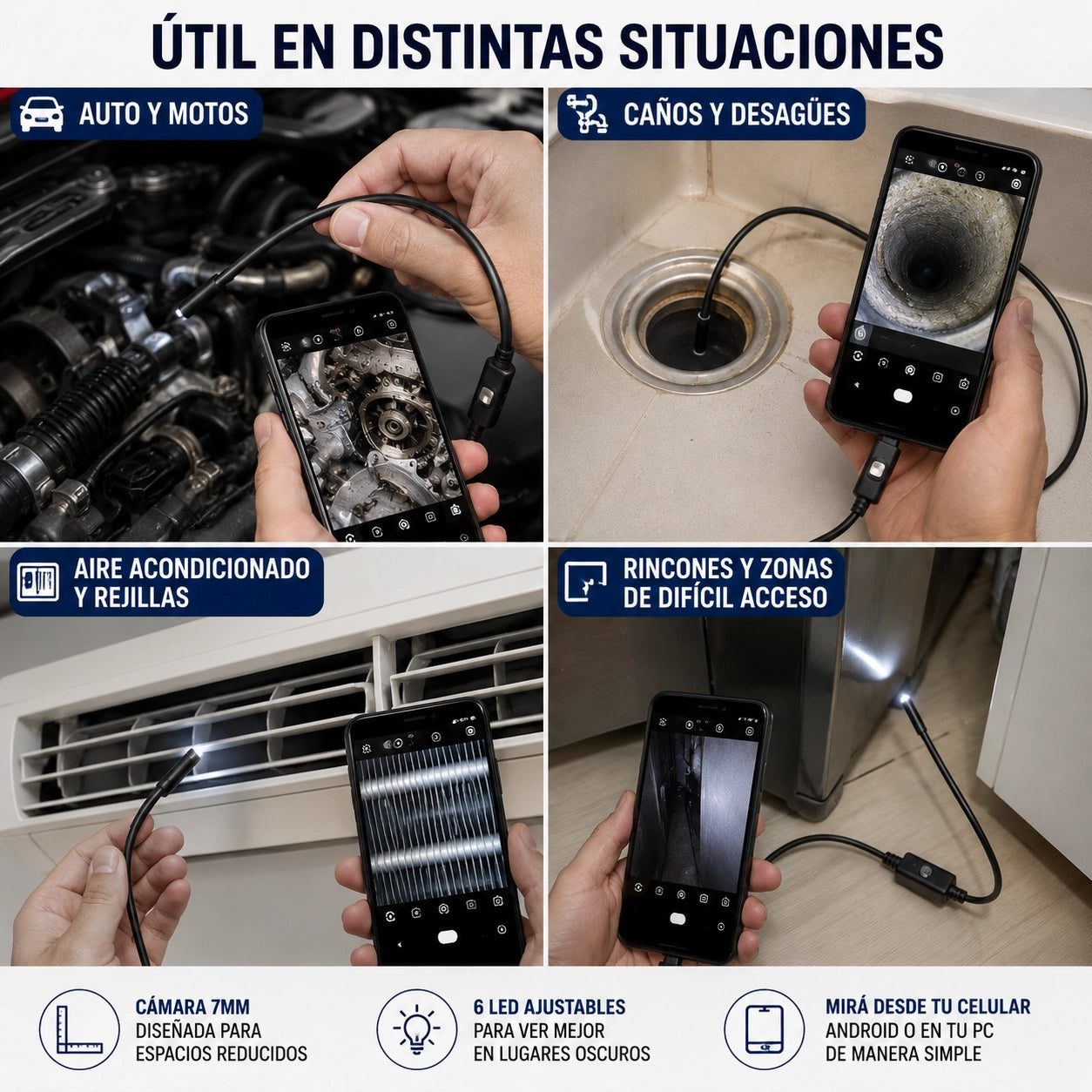 ÚTIL EN DISTINTAS SITUACIONES

AUTO Y MOTOS

CAÑOS Y DESAGÜES

AIRE ACONDICIONADO Y REJILLAS

RINCONES Y ZONAS DE DIFÍCIL ACCESO

CÁMARA 7MM
DISEÑADA PARA ESPACIOS REDUCIDOS

6 LED AJUSTABLES
PARA VER MEJOR EN LUGARES OSCUROS

MIRÁ DESDE TU CELULAR
ANDROID O EN TU PC DE MANERA SIMPLE